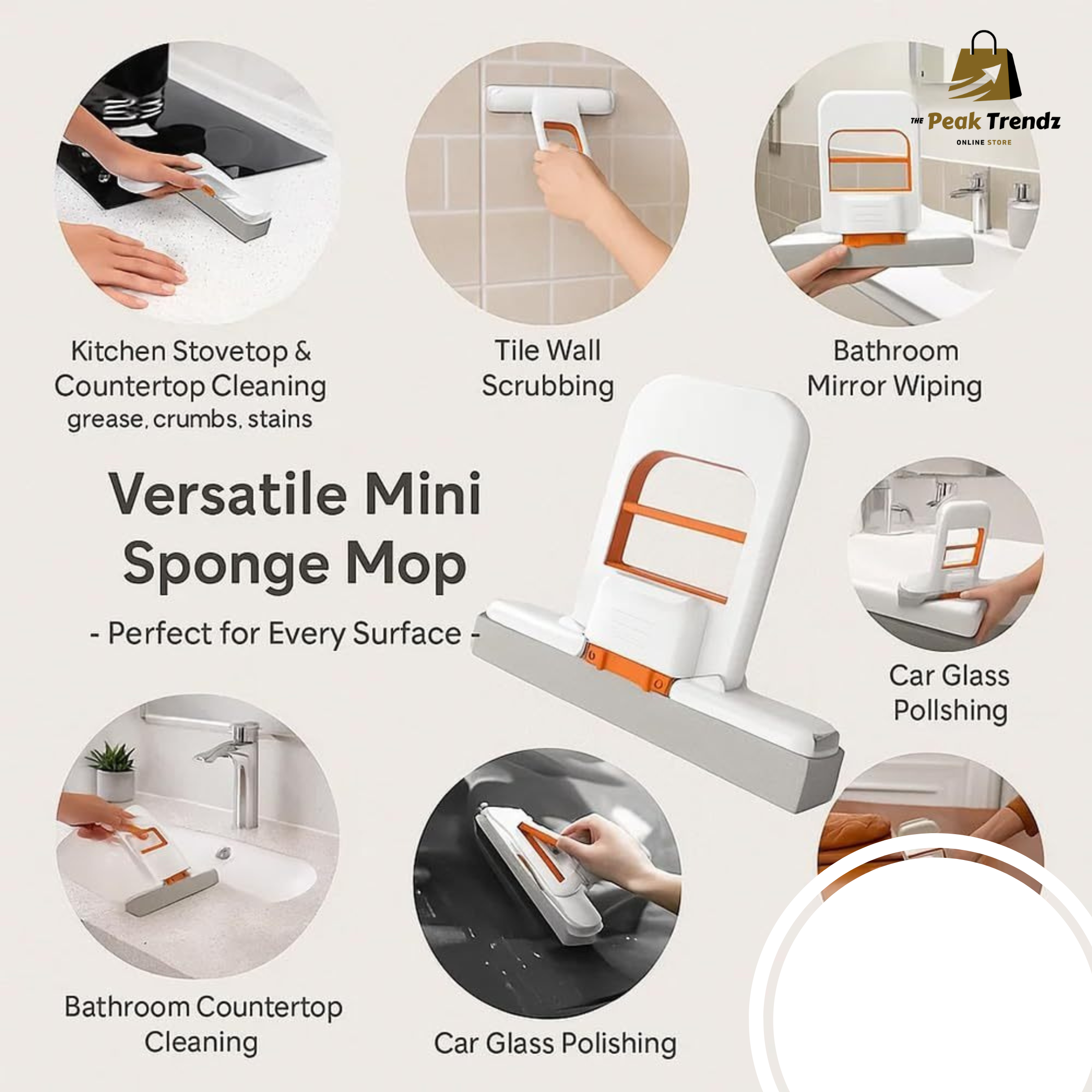 THE Peak Trendz
ONLINE STORE

Kitchen Stovetop & Countertop Cleaning
grease, crumbs, stains

Tile Wall Scrubbing

Bathroom Mirror Wiping

Versatile Mini Sponge Mop

- Perfect for Every Surface -

Car Glass Pollshing

Bathroom Countertop Cleaning

Car Glass Polishing