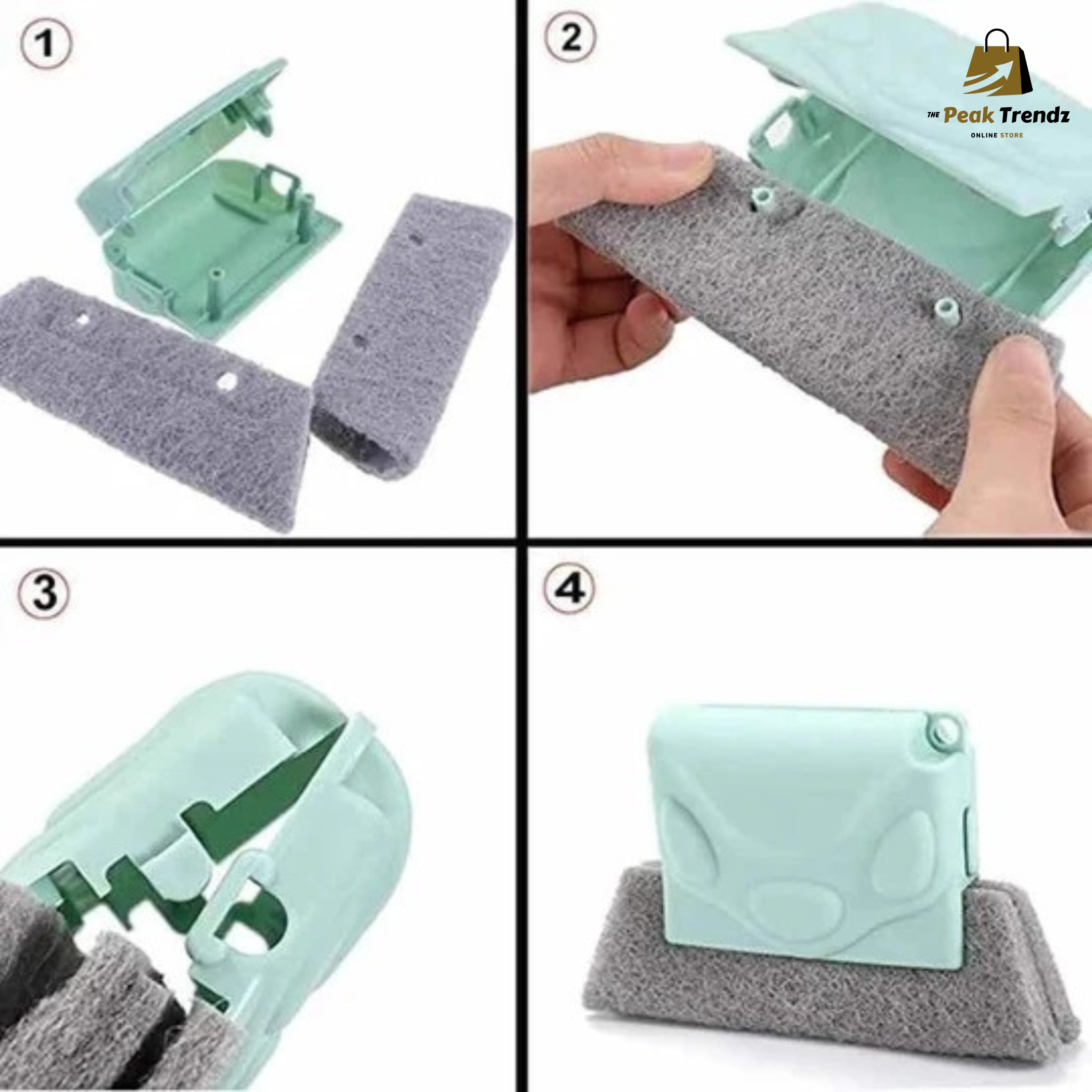 1

2

THE Peak Trendz
ONLINE STORE

3

4