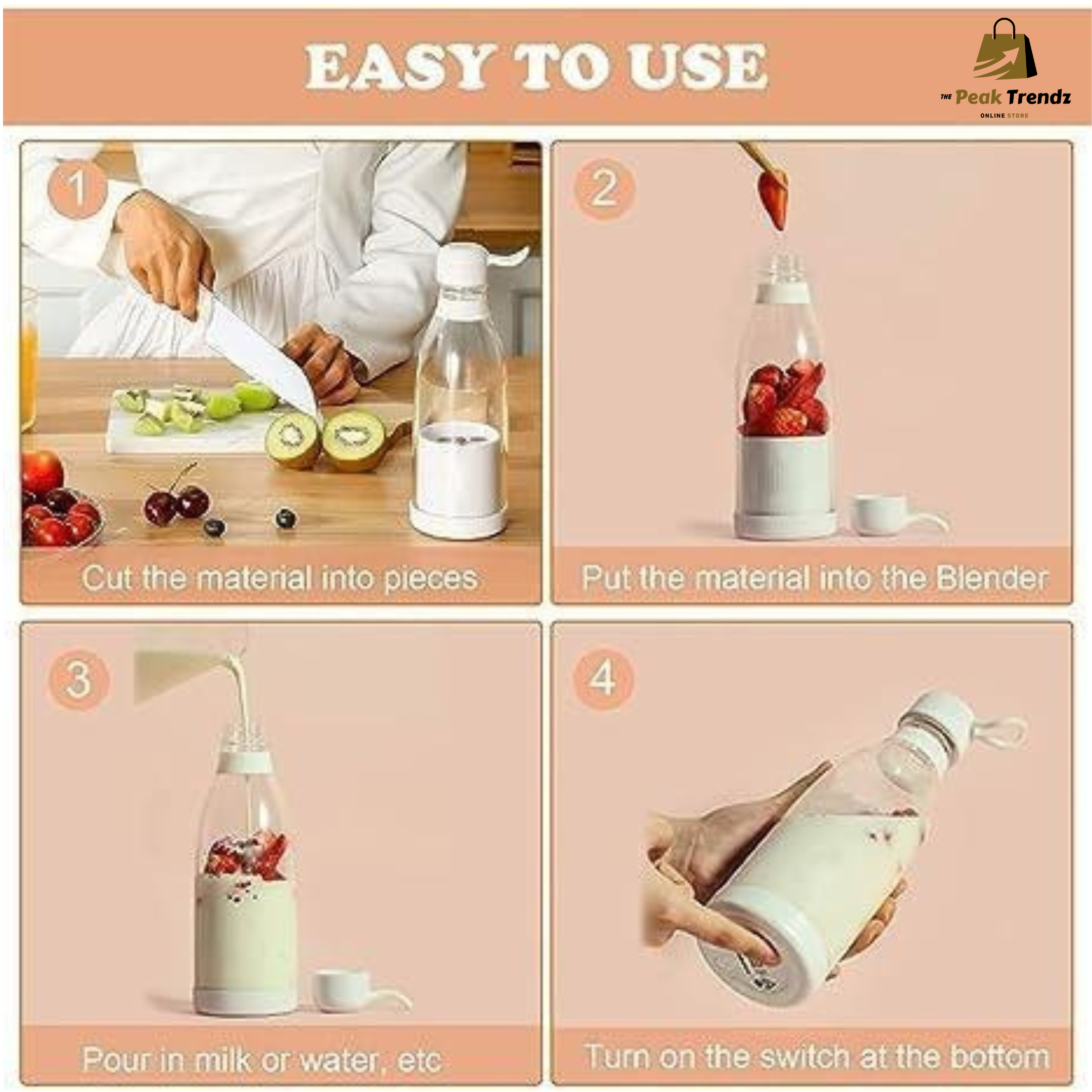 EASY TO USE

THE Peak Trendz
ONLINE STORE

1
Cut the material into pieces

2
Put the material into the Blender

3
Pour in milk or water, etc

4
Turn on the switch at the bottom